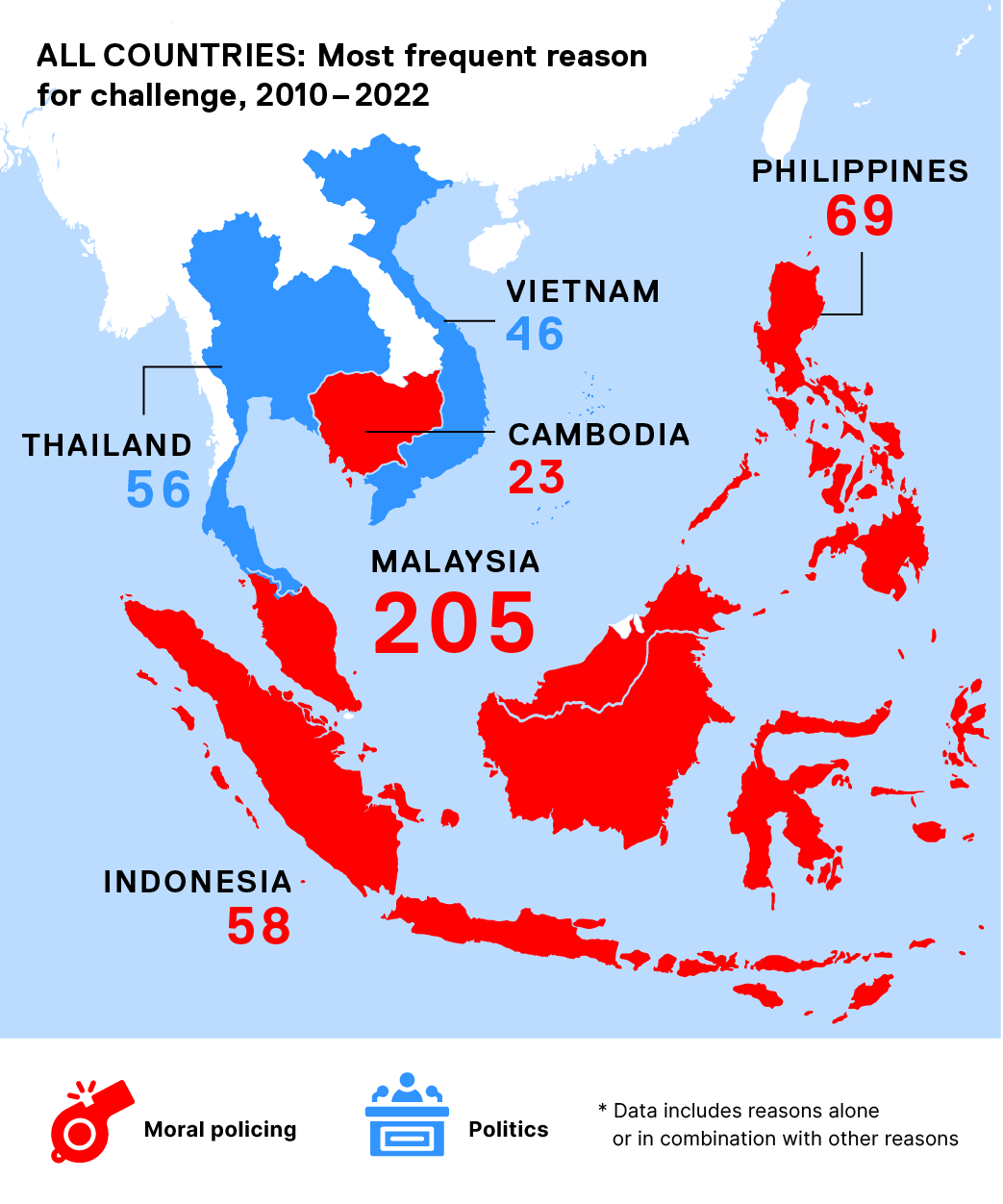 ALL COUNTRIES: Most frequent reason for challenge, 2010 – 2022

PHILIPPINES
69

VIETNAM
46

THAILAND
56

CAMBODIA
23

MALAYSIA
205

INDONESIA
58

Moral policing

Politics

* Data includes reasons alone or in combination with other reasons